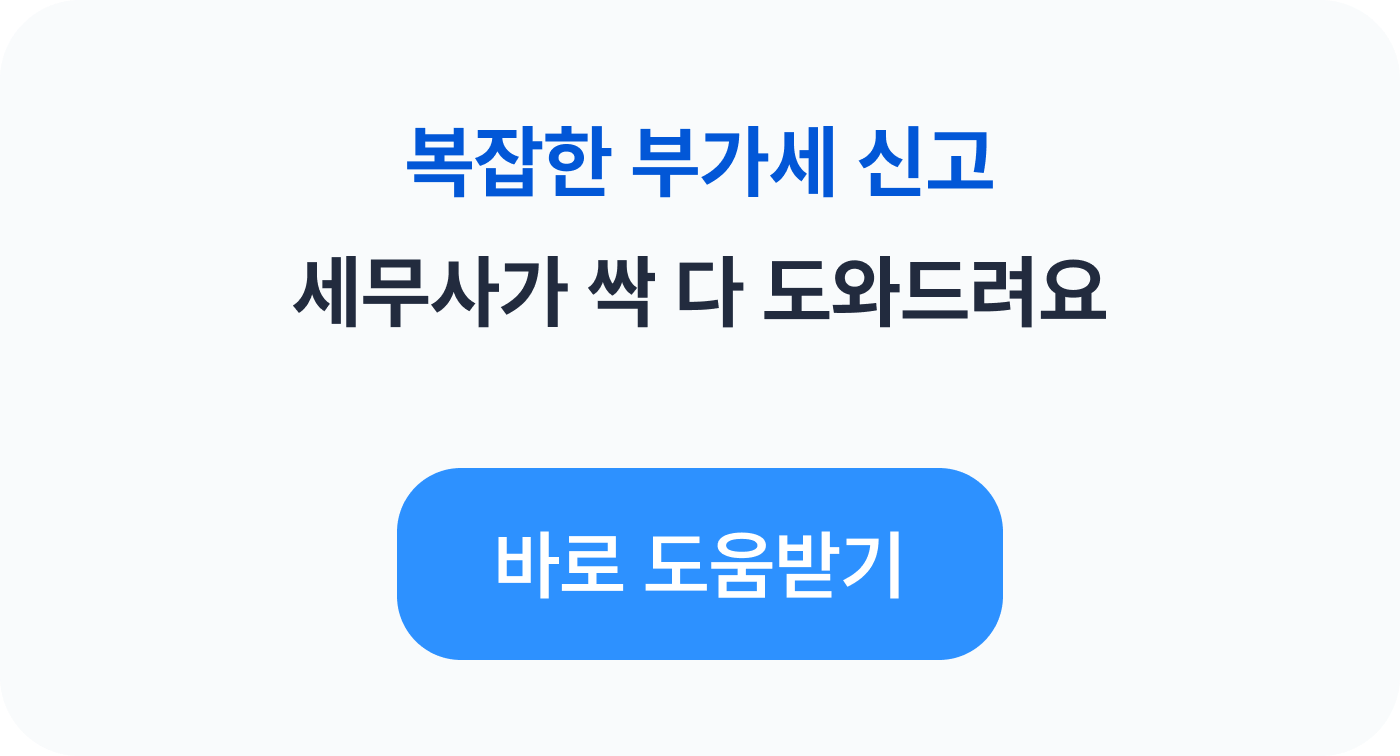 복잡한 부가세 신고
세무사가 싹 다 도와드려요

바로 도움받기