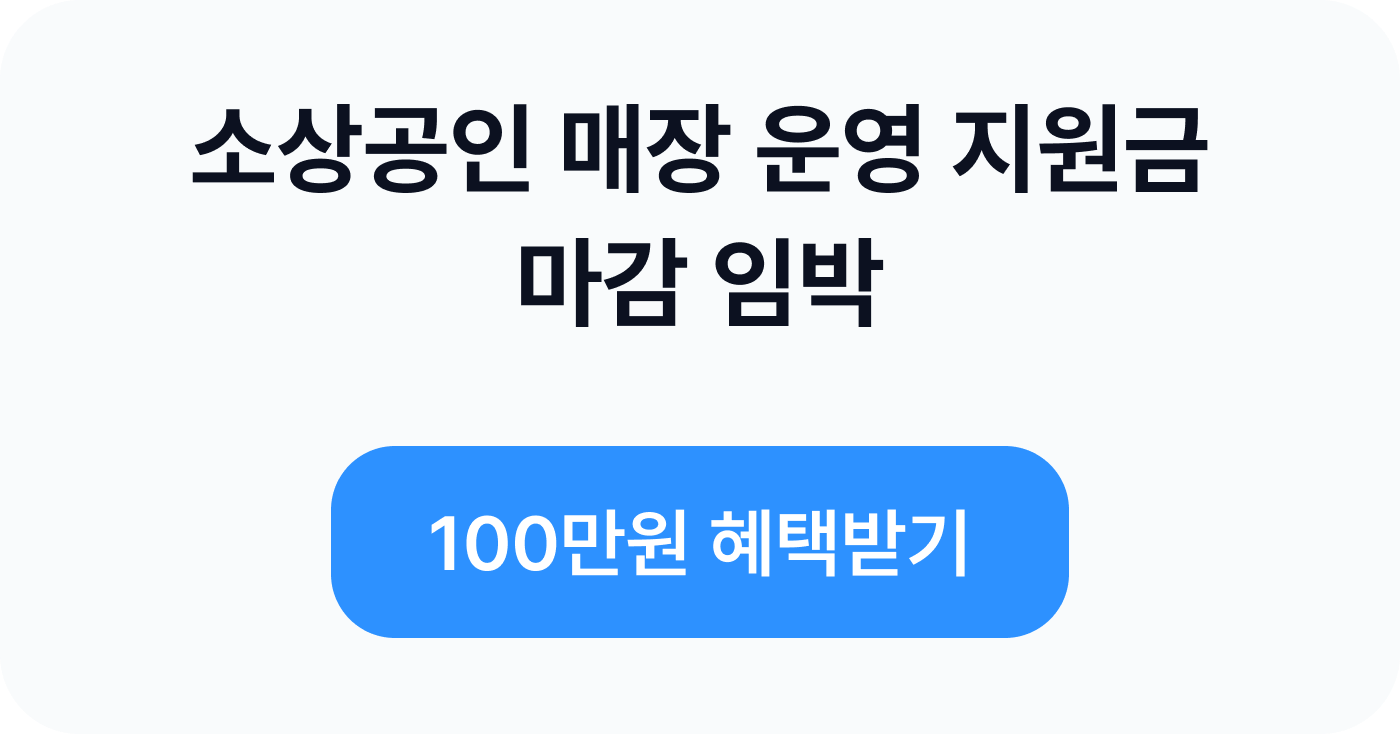 소상공인 매장 운영 지원금 마감 임박

100만원 혜택받기