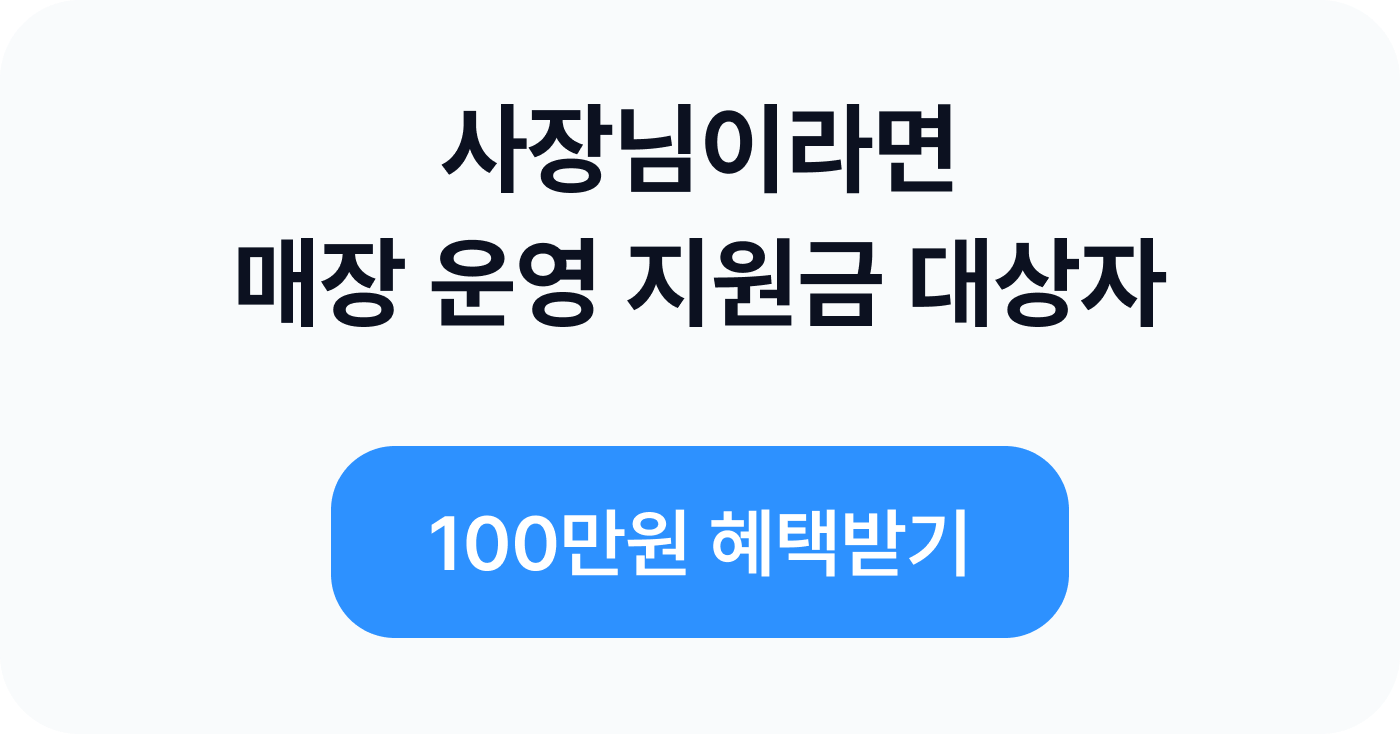 사장님이라면
매장 운영 지원금 대상자

100만원 혜택받기