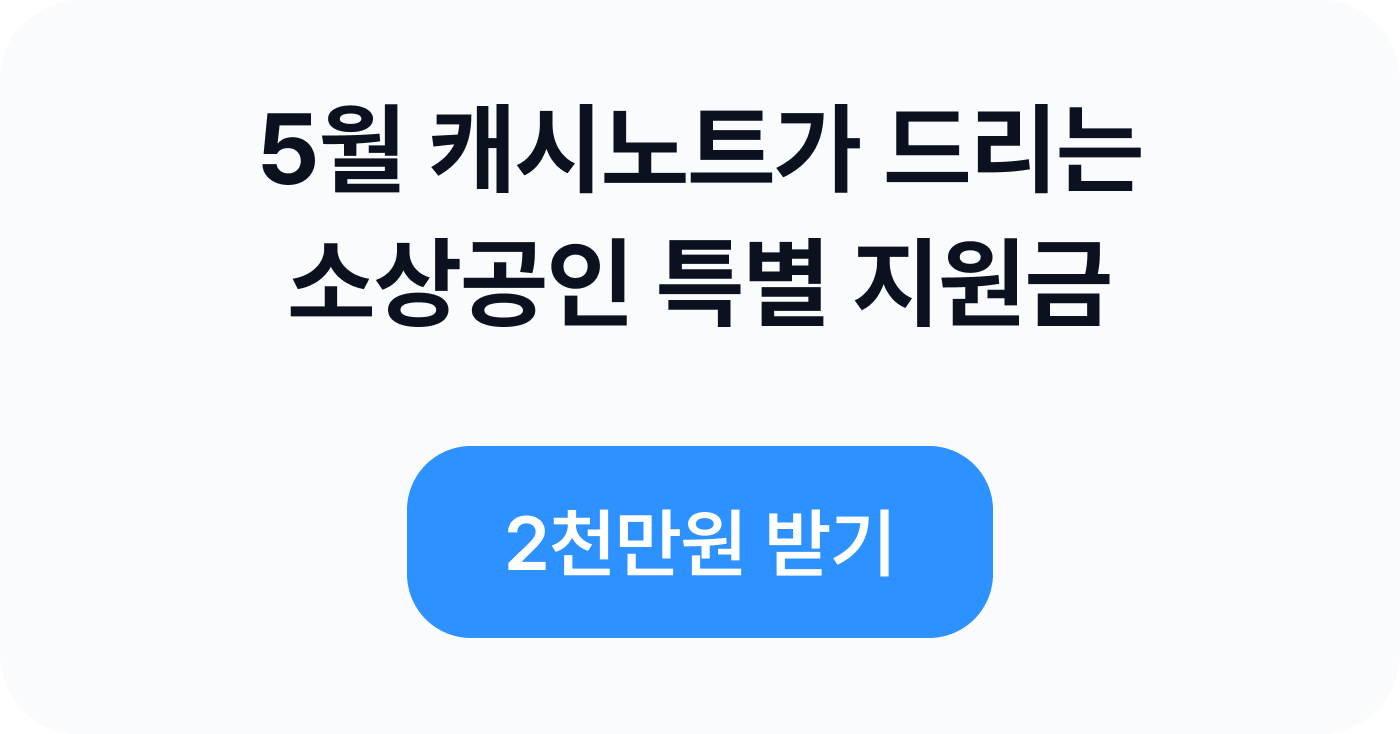 5월 캐시노트가 드리는
소상공인 특별 지원금

2천만원 받기