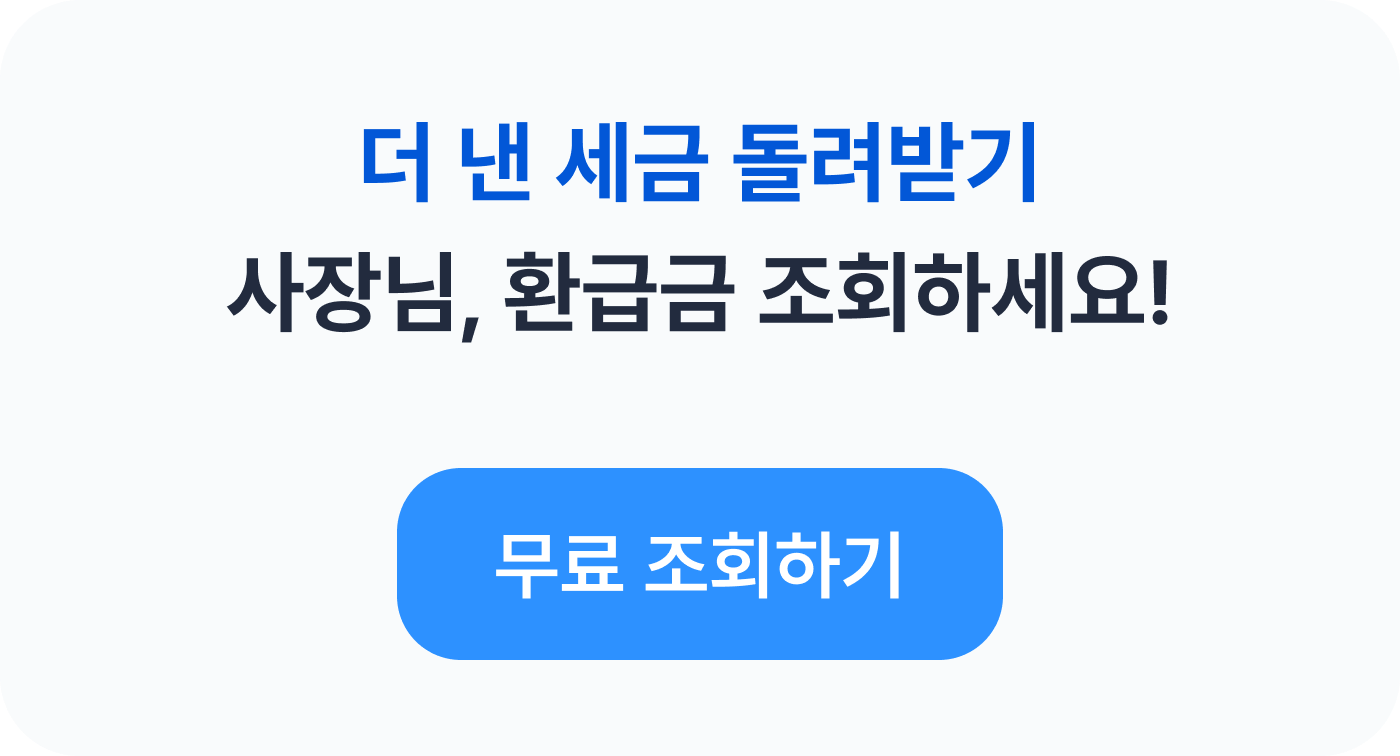 더 낸 세금 돌려받기
사장님, 환급금 조회하세요!

무료 조회하기