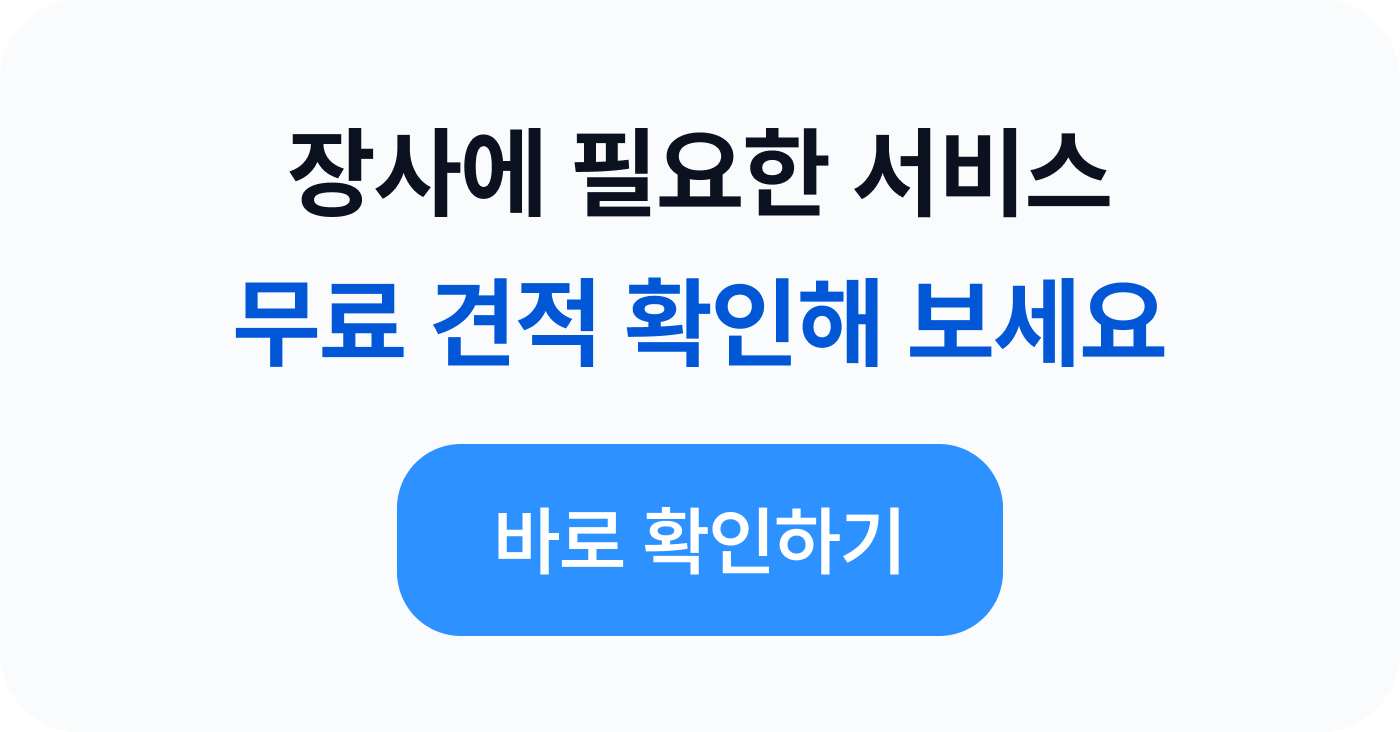 장사에 필요한 서비스
무료 견적 확인해 보세요

바로 확인하기